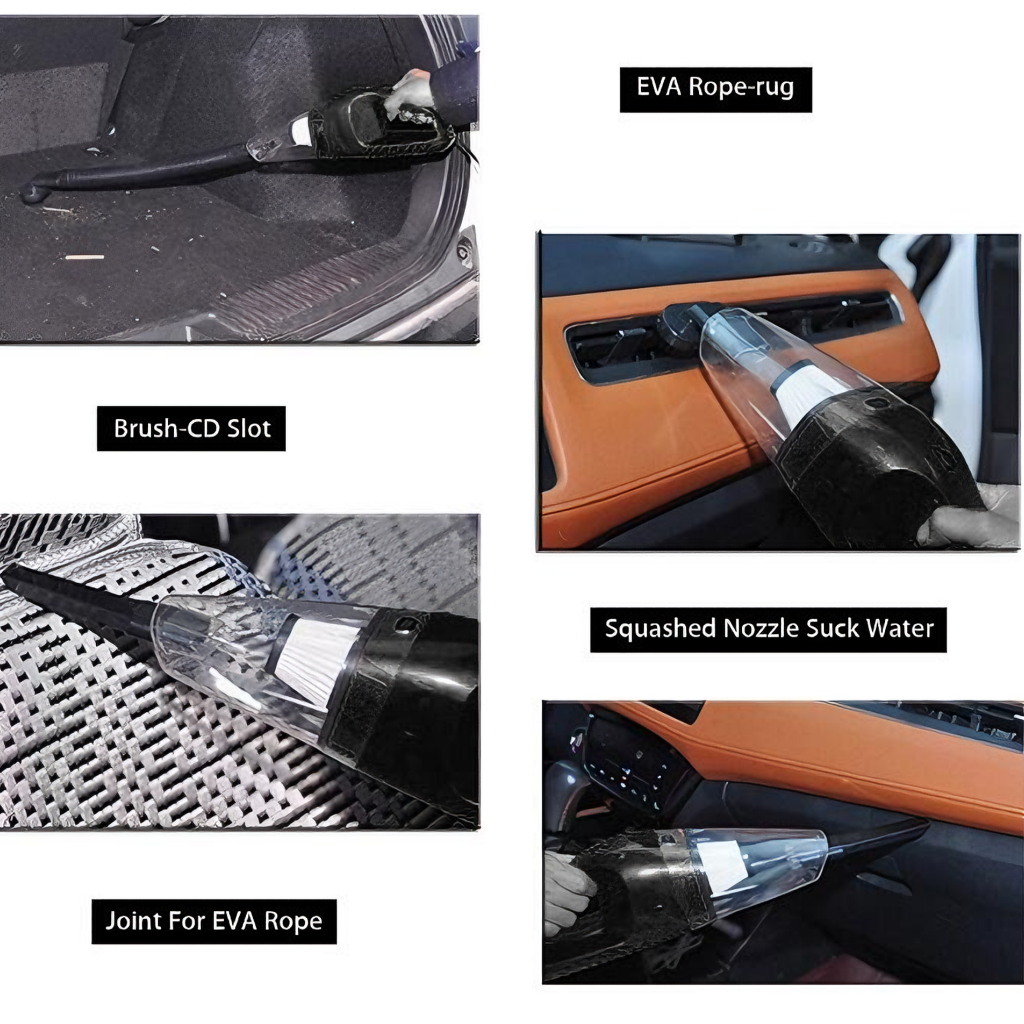 EVA Rope-rug

Brush-CD Slot

Squashed Nozzle Suck Water

Joint For EVA Rope